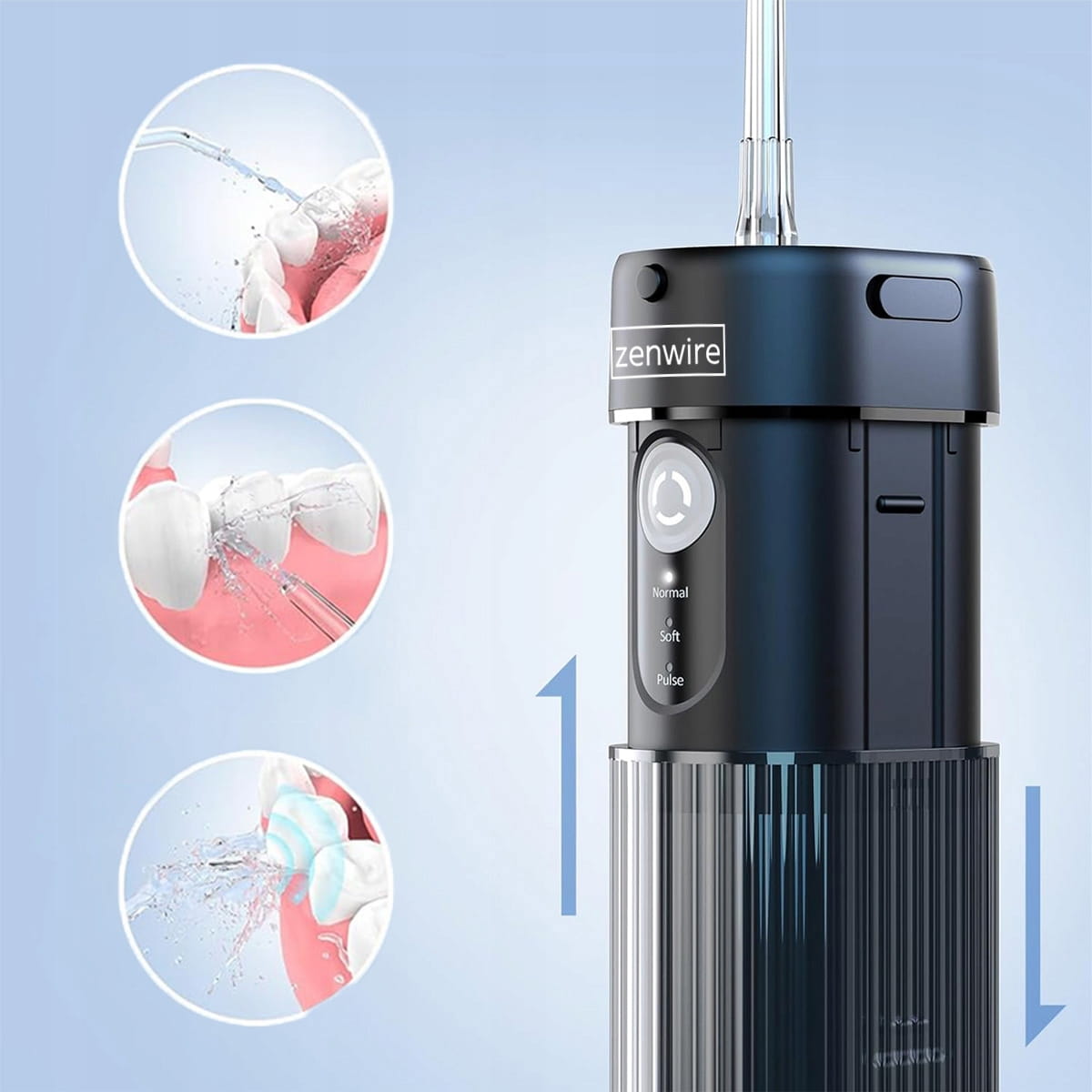 zenwire

Normal

Soft

Pulse